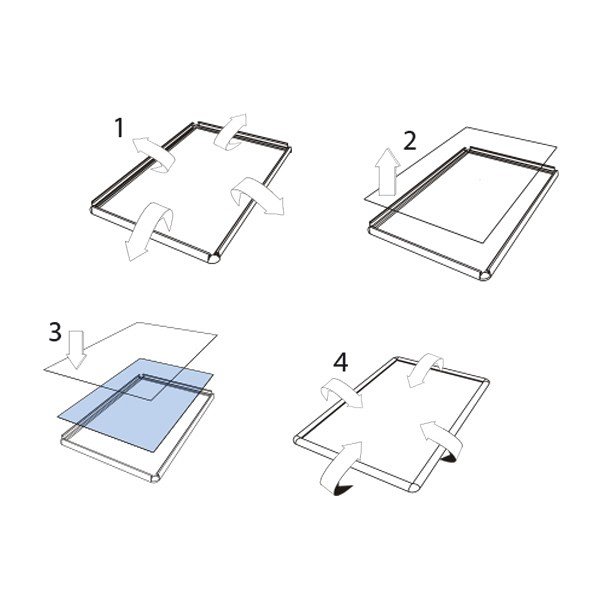 1

2

3

4